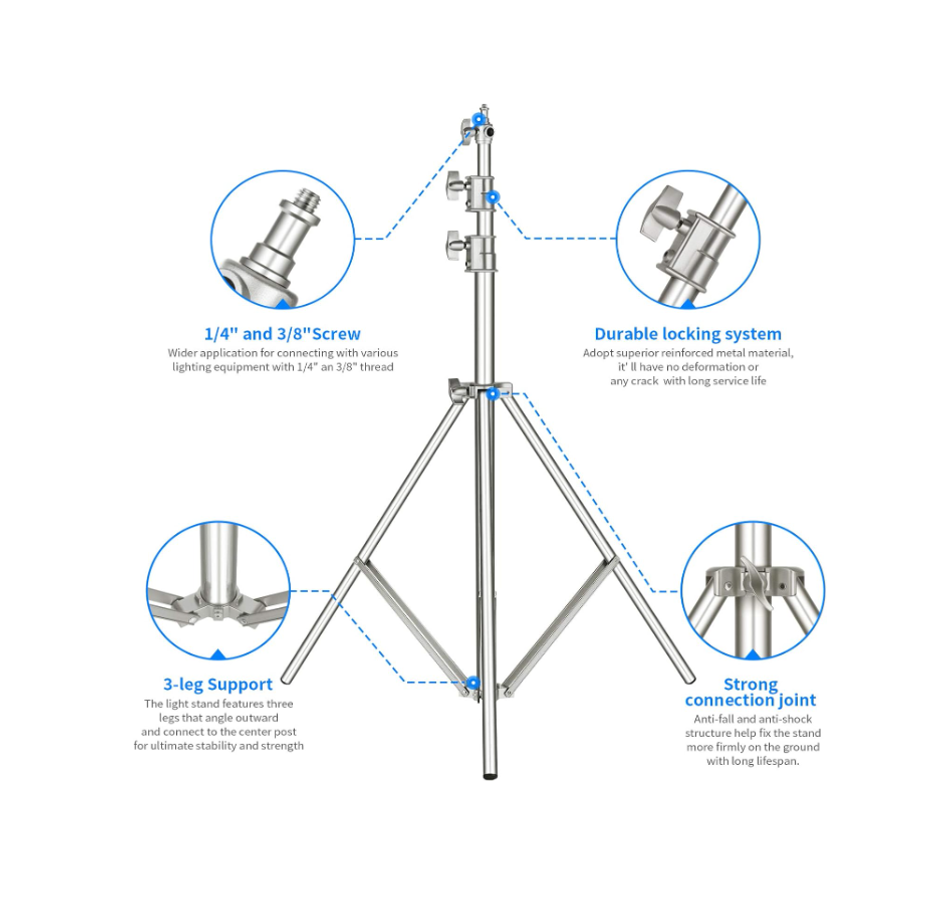 1/4" and 3/8"Screw
Wider application for connecting with various lighting equipment with 1/4" an 3/8" thread

Durable locking system
Adopt superior reinforced metal material, it' ll have no deformation or any crack with long service life

3-leg Support
The light stand features three legs that angle outward and connect to the center post for ultimate stability and strength

Strong connection joint
Anti-fall and anti-shock structure help fix the stand more firmly on the ground with long lifespan.