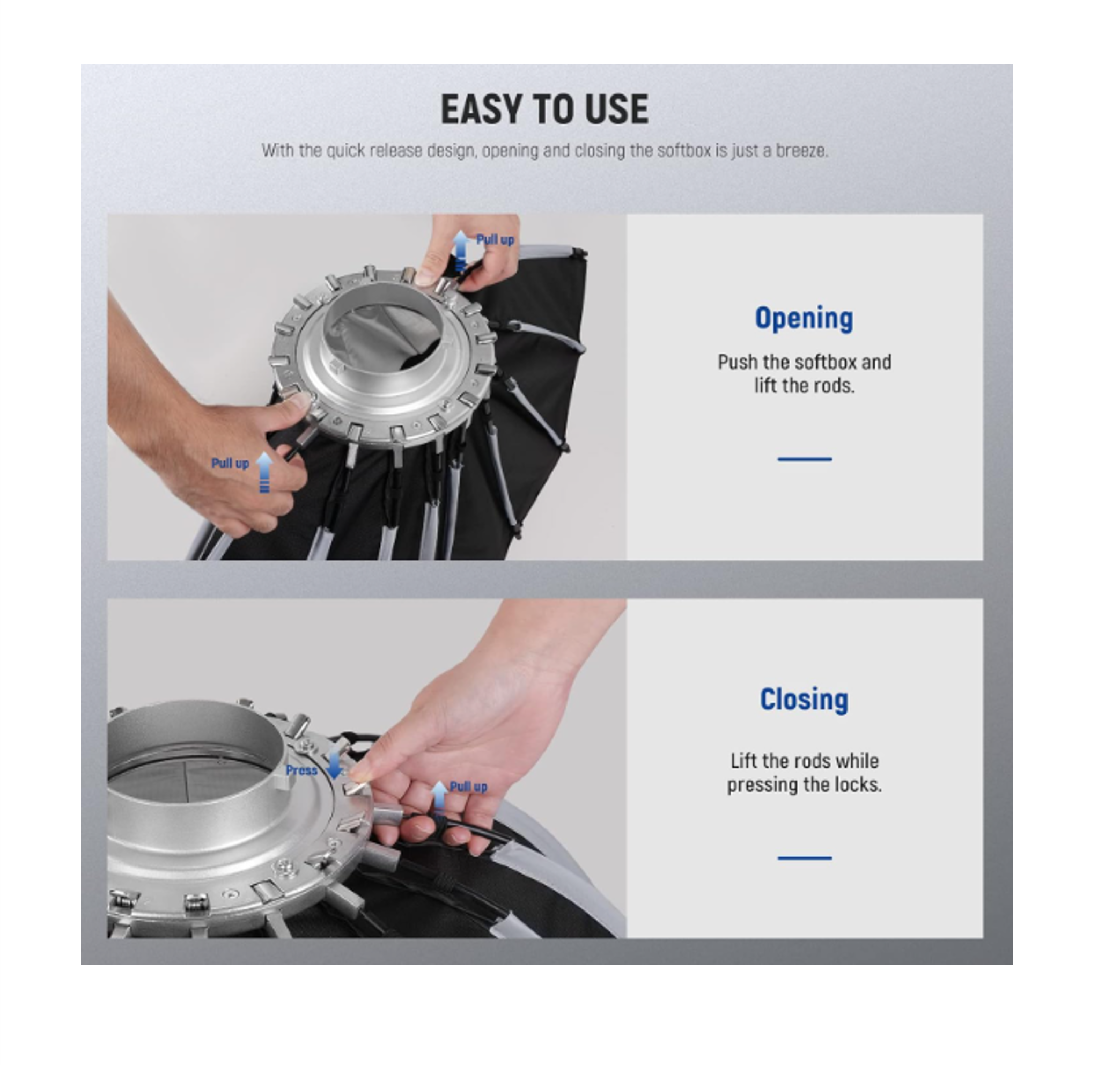 EASY TO USE

With the quick release design, opening and closing the softbox is just a breeze.

Pull up

Pull up

Opening

Push the softbox and lift the rods.

Press

Pull up

Closing

Lift the rods while pressing the locks.