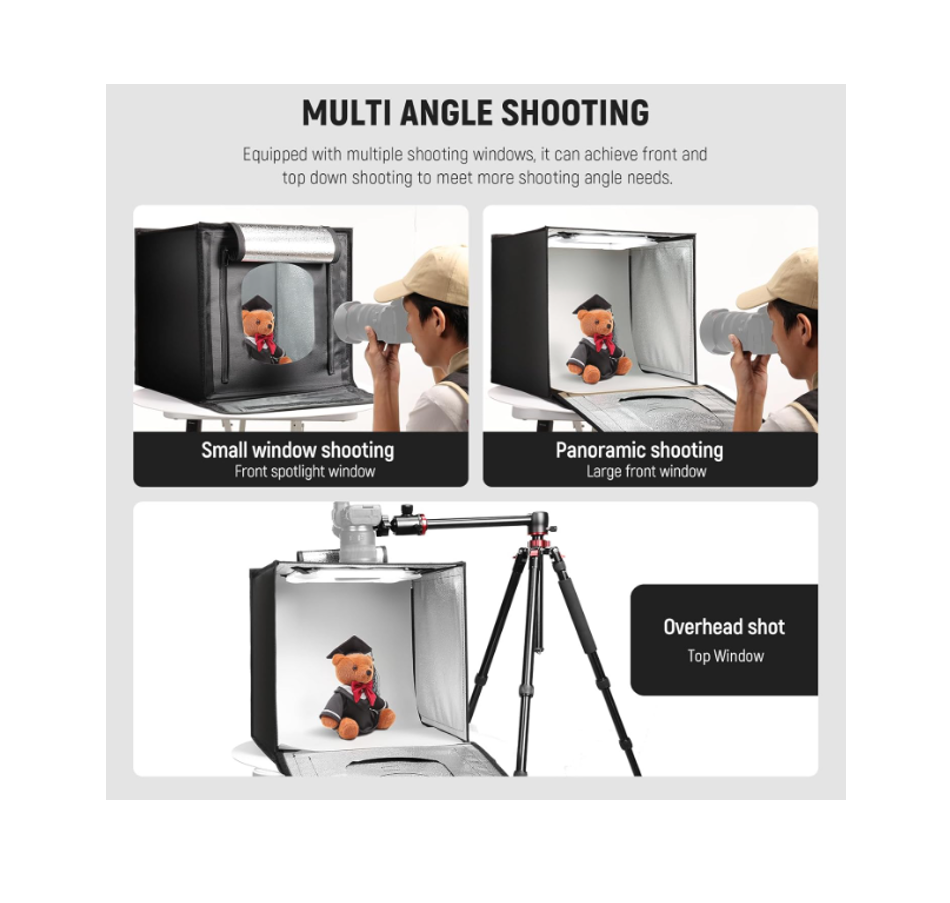 MULTI ANGLE SHOOTING

Equipped with multiple shooting windows, it can achieve front and top down shooting to meet more shooting angle needs.

Small window shooting
Front spotlight window

Panoramic shooting
Large front window

Overhead shot
Top Window