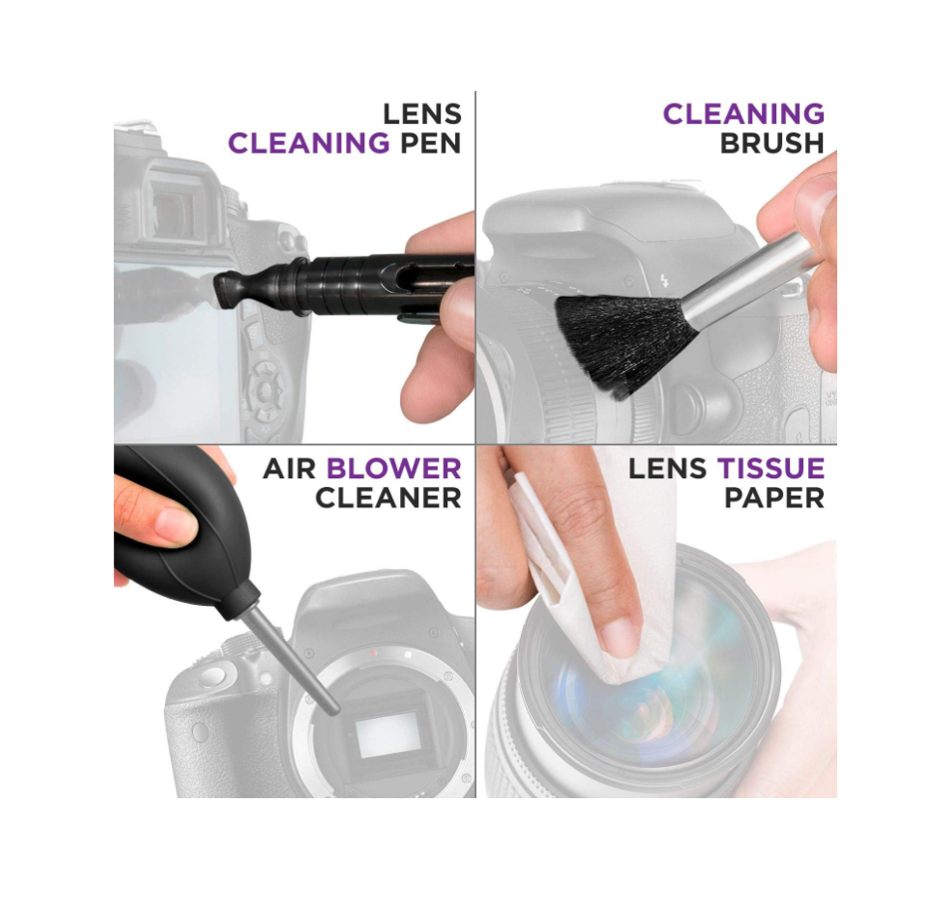 LENS
CLEANING PEN

CLEANING
BRUSH

AIR BLOWER
CLEANER

LENS TISSUE
PAPER