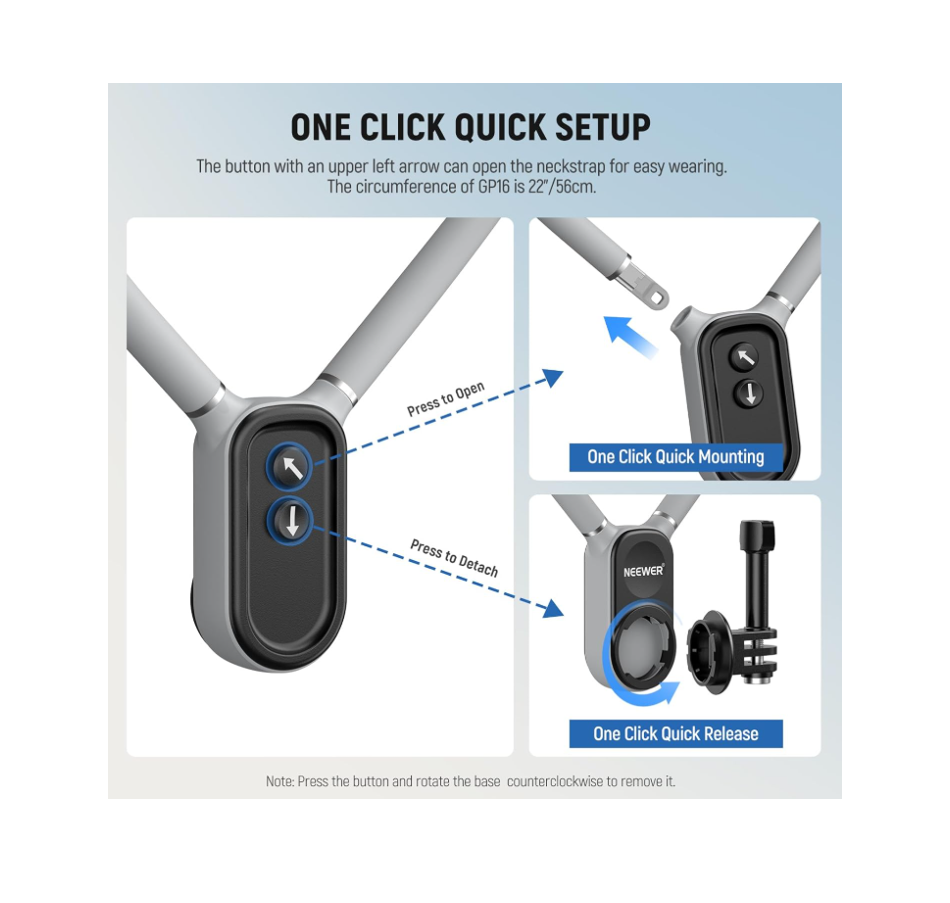 ONE CLICK QUICK SETUP

The button with an upper left arrow can open the neckstrap for easy wearing. The circumference of GP16 is 22"/56cm.

Press to Open

Press to Detach

One Click Quick Mounting

NEEWER®

One Click Quick Release

Note: Press the button and rotate the base counterclockwise to remove it.